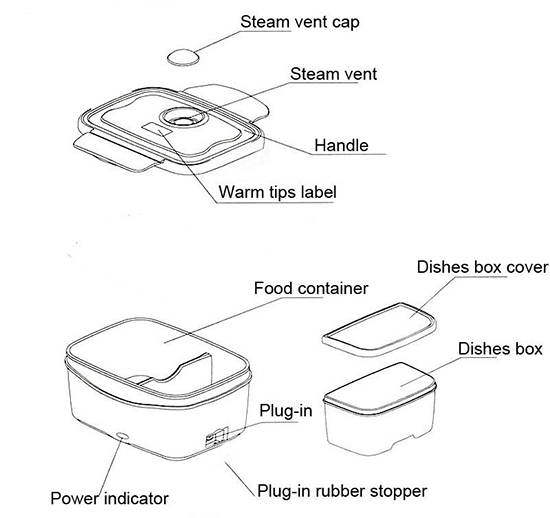 Steam vent cap

Steam vent

Handle

Warm tips label

Dishes box cover

Food container

Dishes box

Plug-in

Power indicator

Plug-in rubber stopper